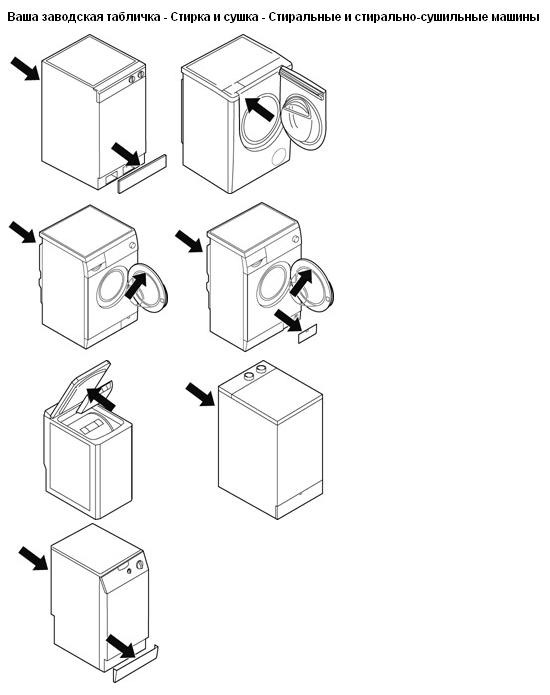 Ваша заводская табличка - Стирка и сушка - Стиральные и стирально-сушильные машины