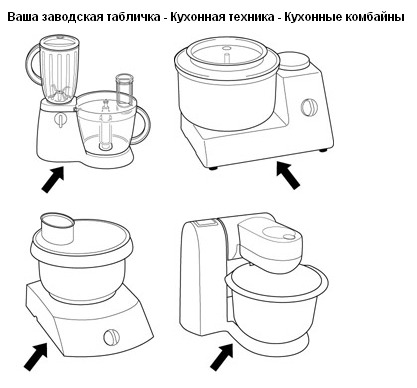 Ваша заводская табличка - Кухонная техника - Кухонные комбайны