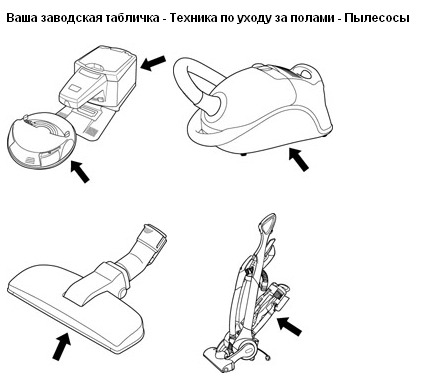 Ваша заводская табличка - Техника по уходу за полами - Пылесосы