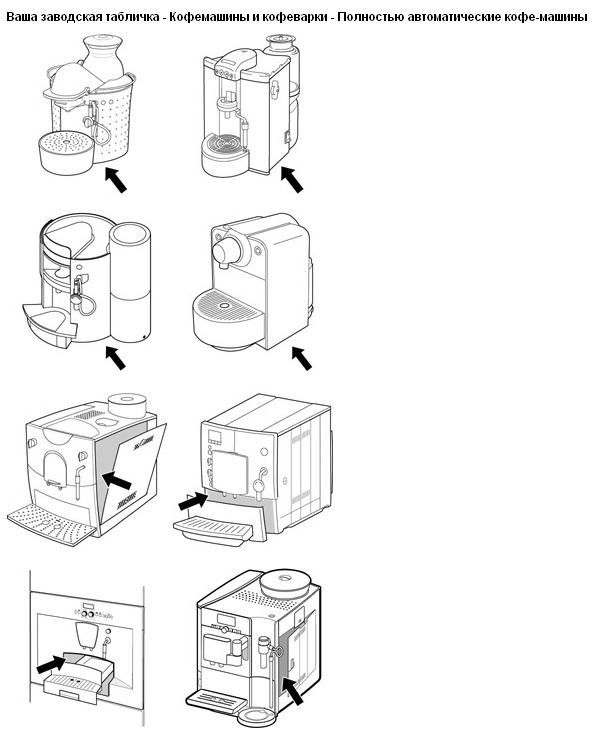 Ваша заводская табличка - Кофемашины и кофеварки - Полностью автоматические кофе-машины